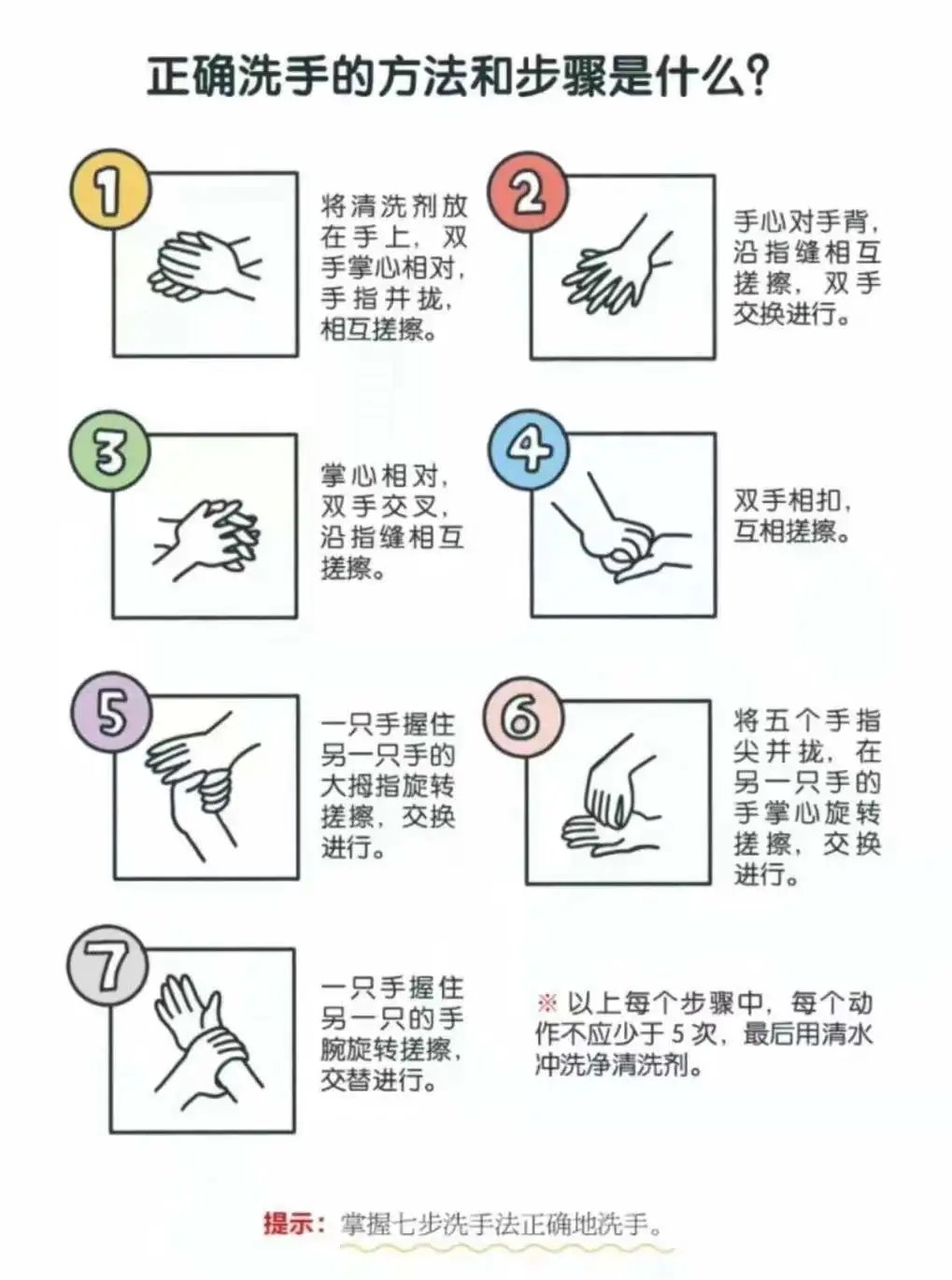 正确洗手的方法和步骤是什么？

1
将清洗剂放在手上，双手掌心相对，手指并拢，相互搓擦。

2
手心对手背，沿指缝相互搓擦，双手交换进行。

3
掌心相对，双手交叉，沿指缝相互搓擦。

4
双手相扣，互相搓擦。

5
一只手握住另一只手的大拇指旋转搓擦，交换进行。

6
将五个手指尖并拢，在另一只手的手掌心旋转搓擦，交换进行。

7
一只手握住另一只的手腕旋转搓擦，交替进行。

※ 以上每个步骤中，每个动作不应少于 5 次，最后用清水冲洗净清洗剂。

提示：掌握七步洗手法正确地洗手。